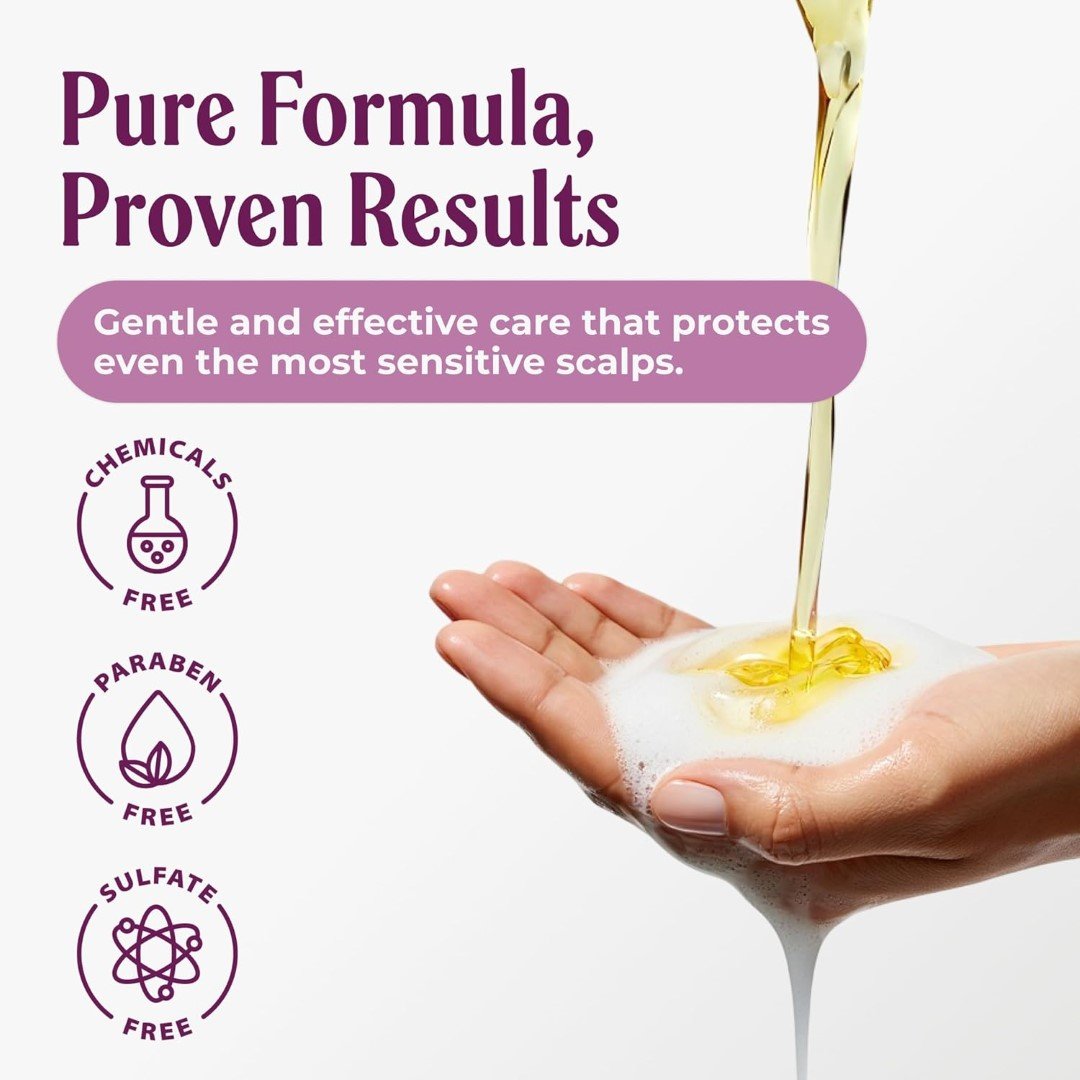 Pure Formula, Proven Results

Gentle and effective care that protects even the most sensitive scalps.

CHEMICALS FREE

PARABEN FREE

SULFATE FREE