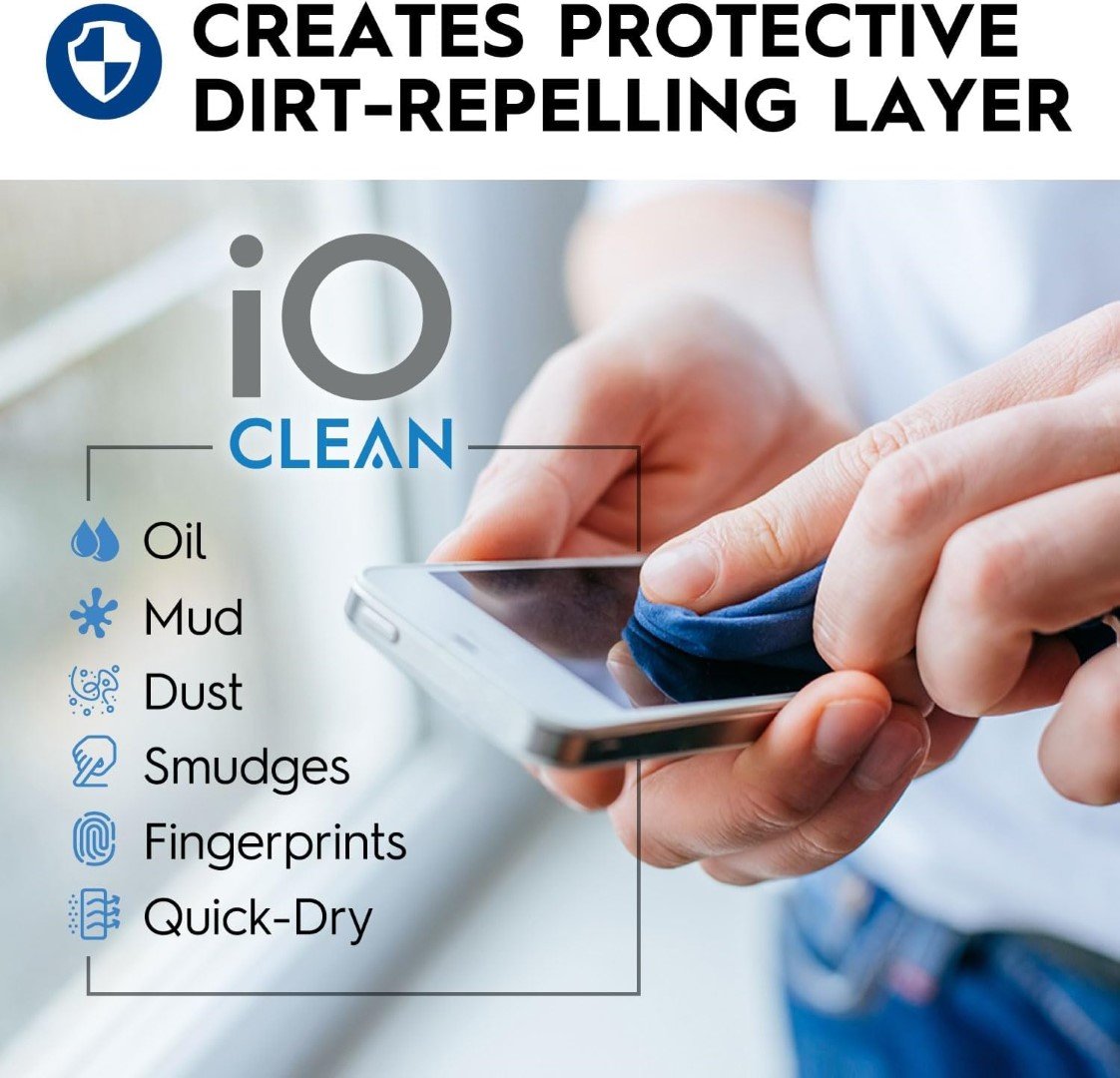 CREATES PROTECTIVE
DIRT-REPELLING LAYER

iO
CLEAN

Oil
Mud
Dust
Smudges
Fingerprints
Quick-Dry