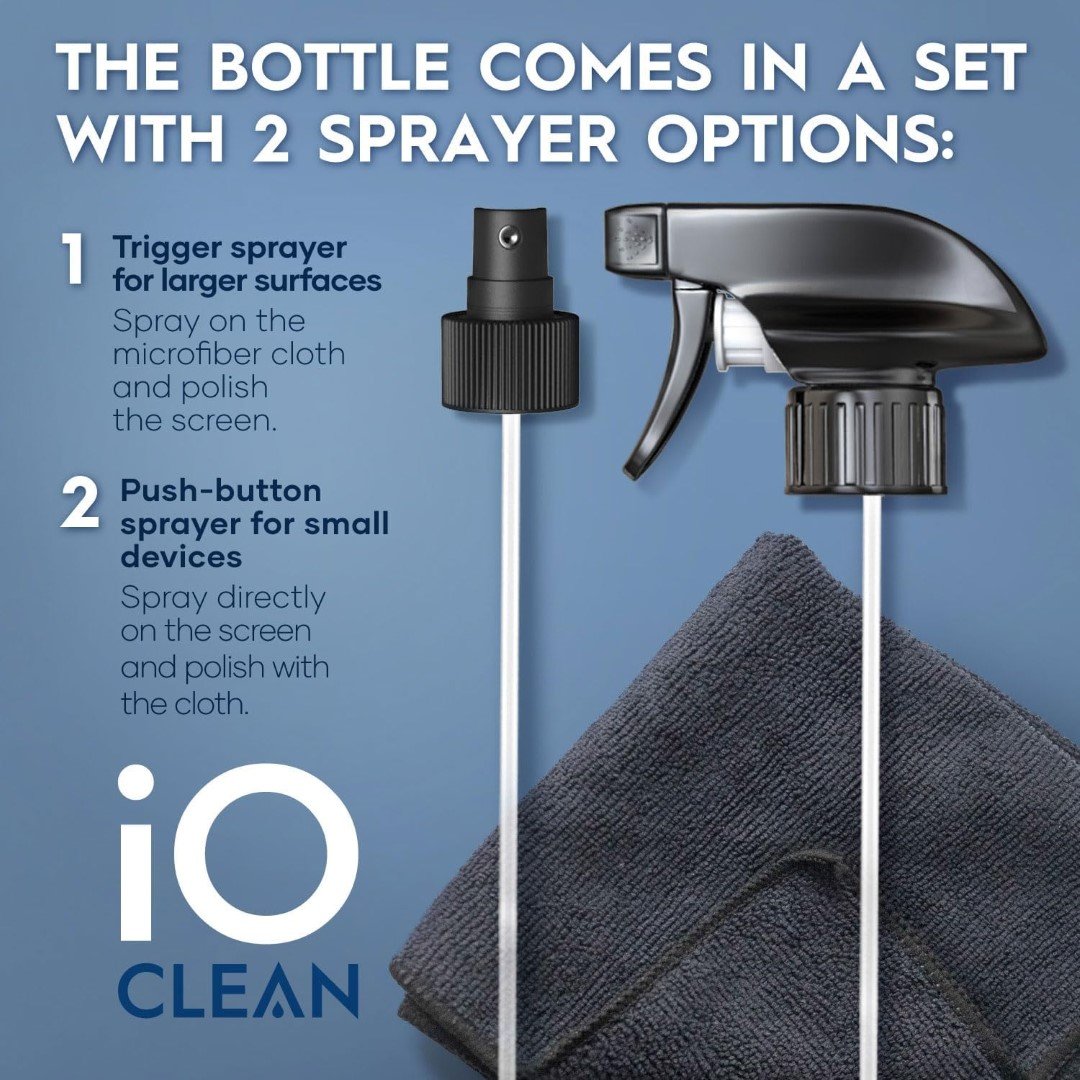 THE BOTTLE COMES IN A SET WITH 2 SPRAYER OPTIONS:

1 Trigger sprayer for larger surfaces
Spray on the microfiber cloth and polish the screen.

2 Push-button sprayer for small devices
Spray directly on the screen and polish with the cloth.

iO
CLEAN