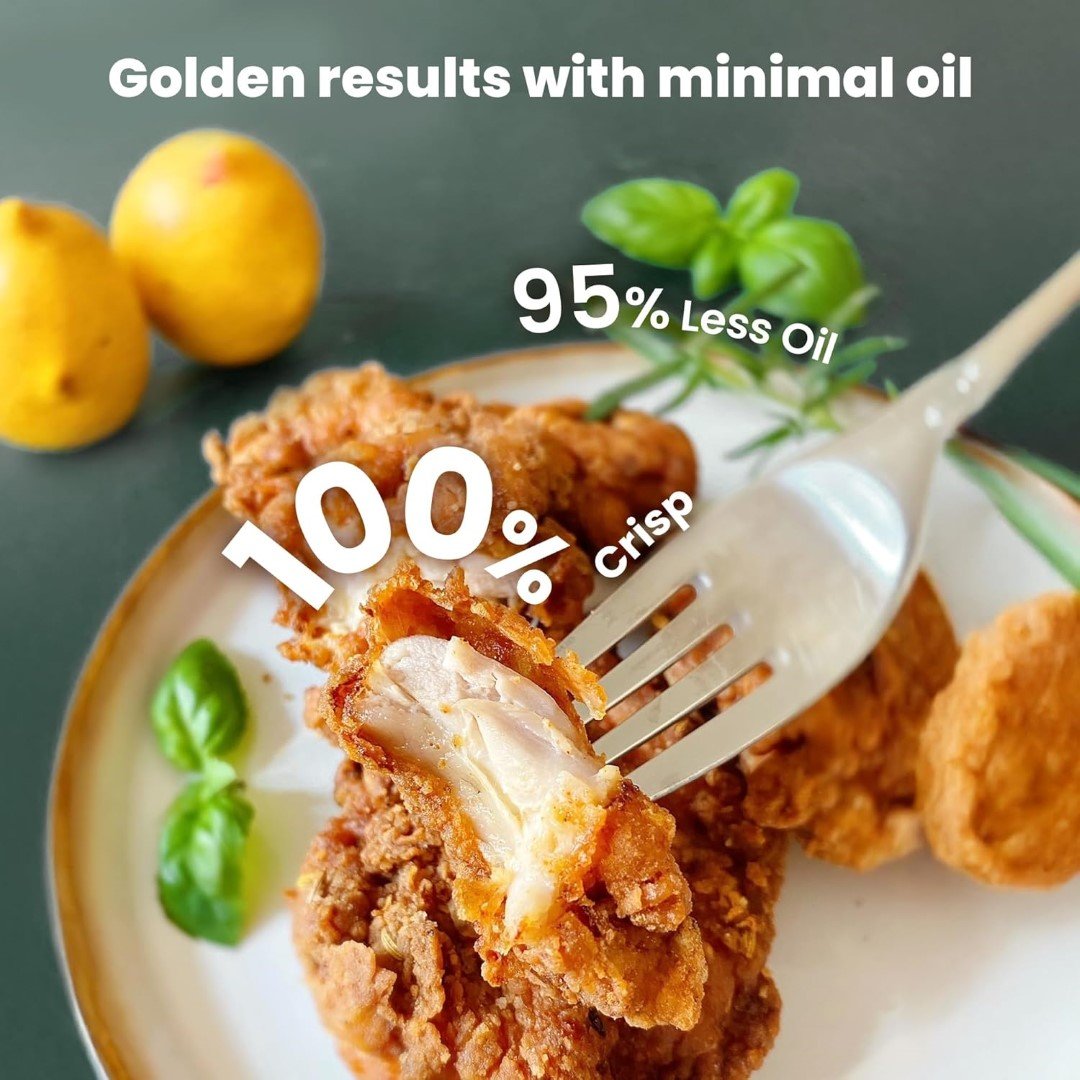 Golden results with minimal oil

95% Less Oil

100% Crisp